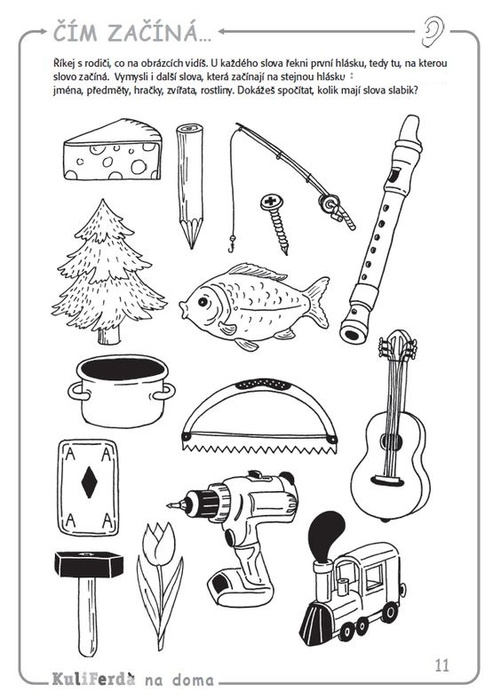 ČÍM ZAČÍNÁ...

Říkej s rodiči, co na obrázcích vidíš. U každého slova řekni první hlásku, tedy tu, na kterou slovo začíná. Vymysli i další slova, která začínají na stejnou hlásku : jména, předměty, hračky, zvířata, rostliny. Dokážeš spočítat, kolik mají slova slabik?

A A
A A

11

KuliFerda na doma