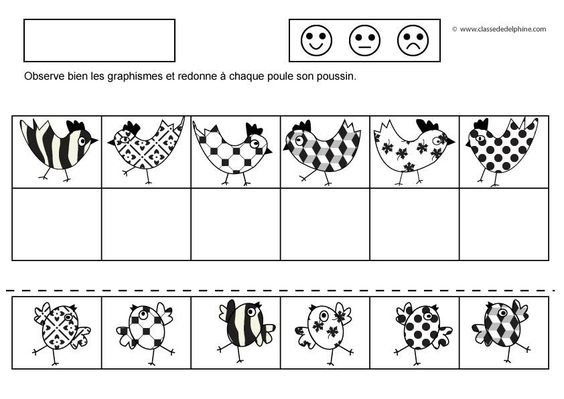 © www.classededelphine.com

Observe bien les graphismes et redonne à chaque poule son poussin.